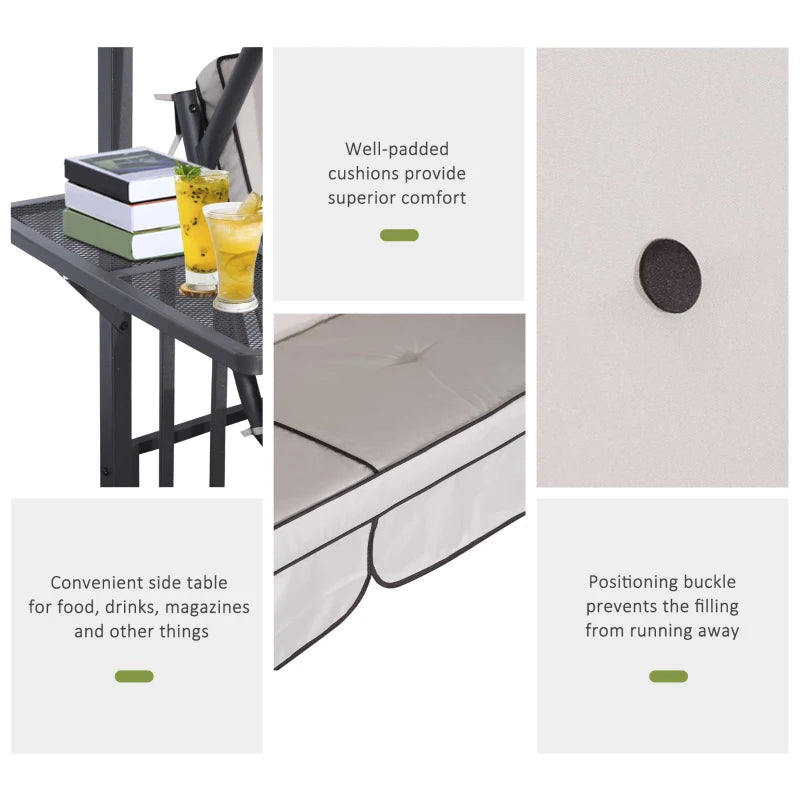 Well-padded cushions provide superior comfort

Convenient side table for food, drinks, magazines and other things

Positioning buckle prevents the filling from running away